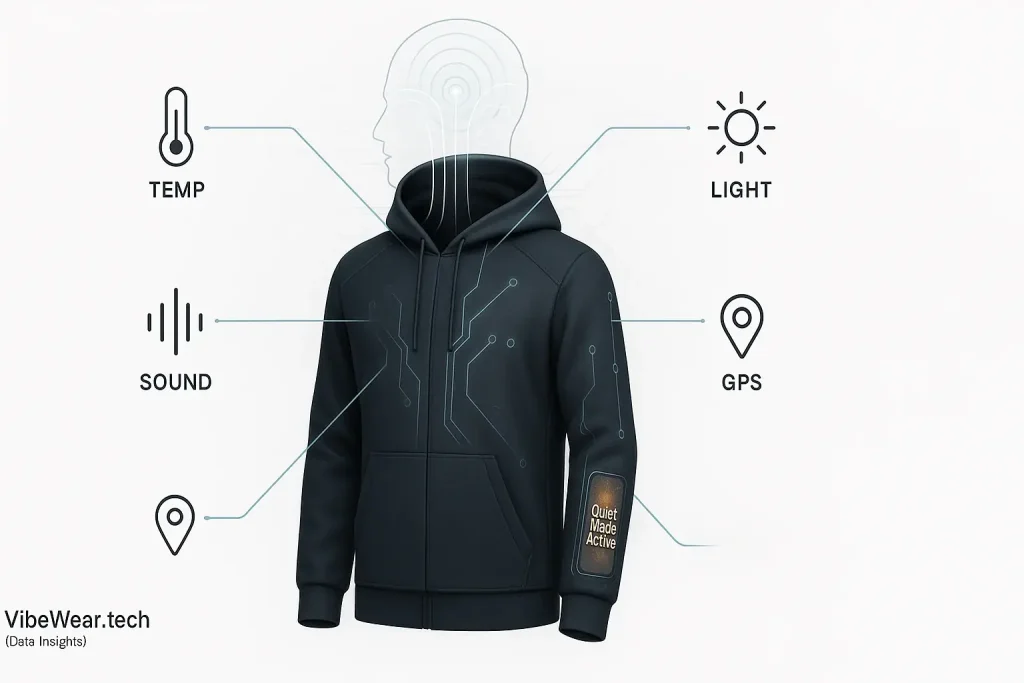 TEMP

LIGHT

SOUND

GPS

Quiet Made Active

VibeWear.tech
(Data Insights)