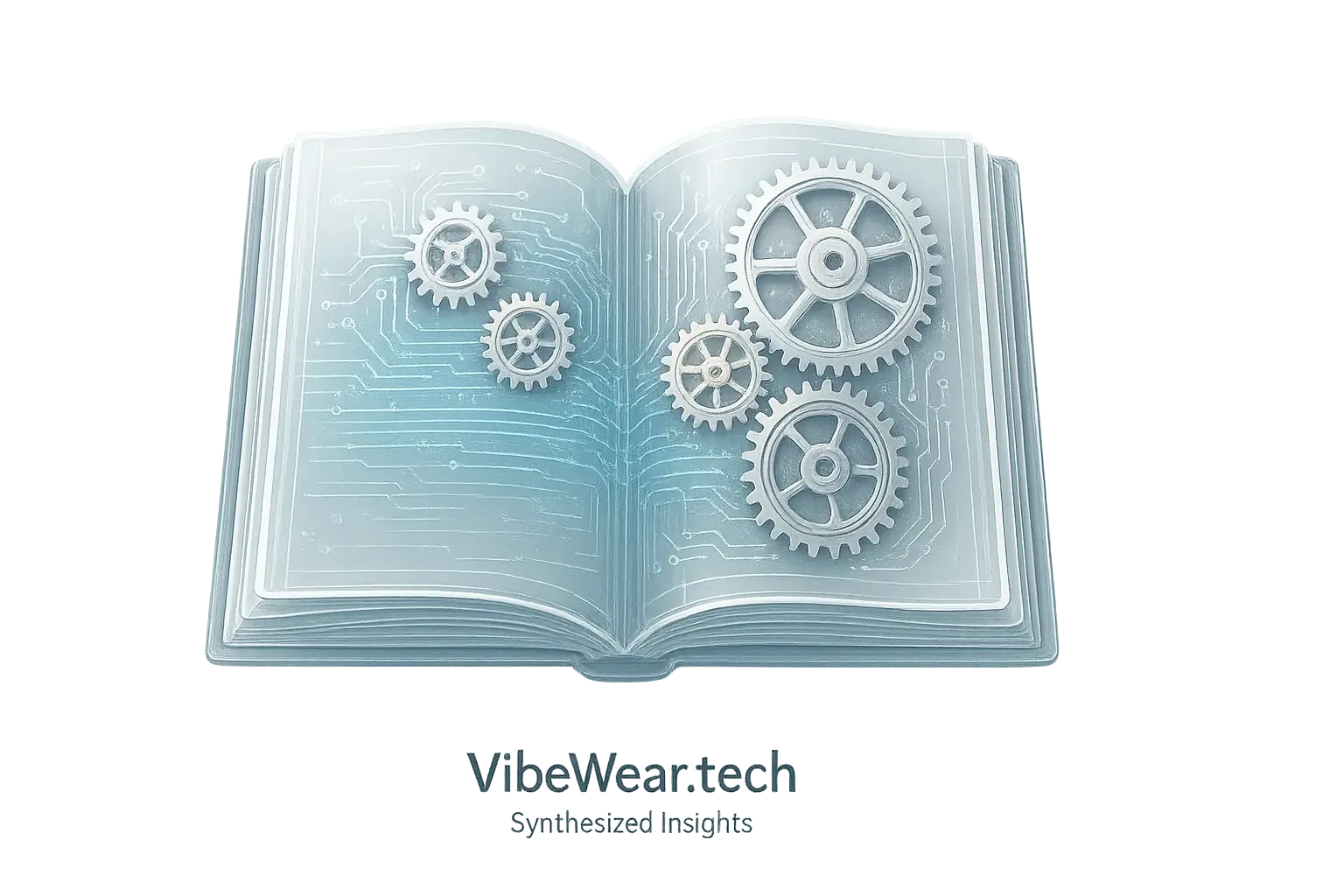 VibeWear.tech
Synthesized Insights