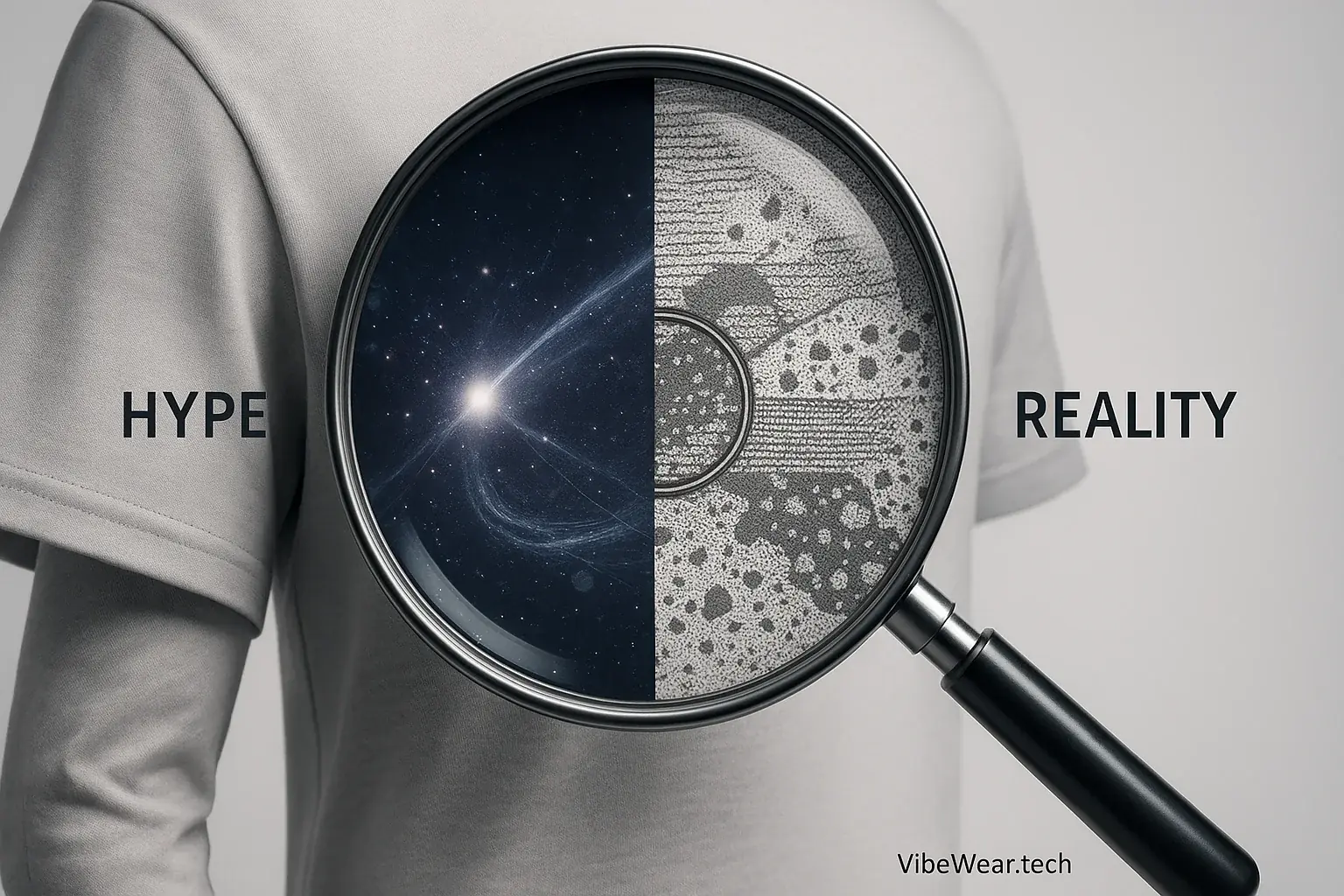 HYPE

REALITY

VibeWear.tech