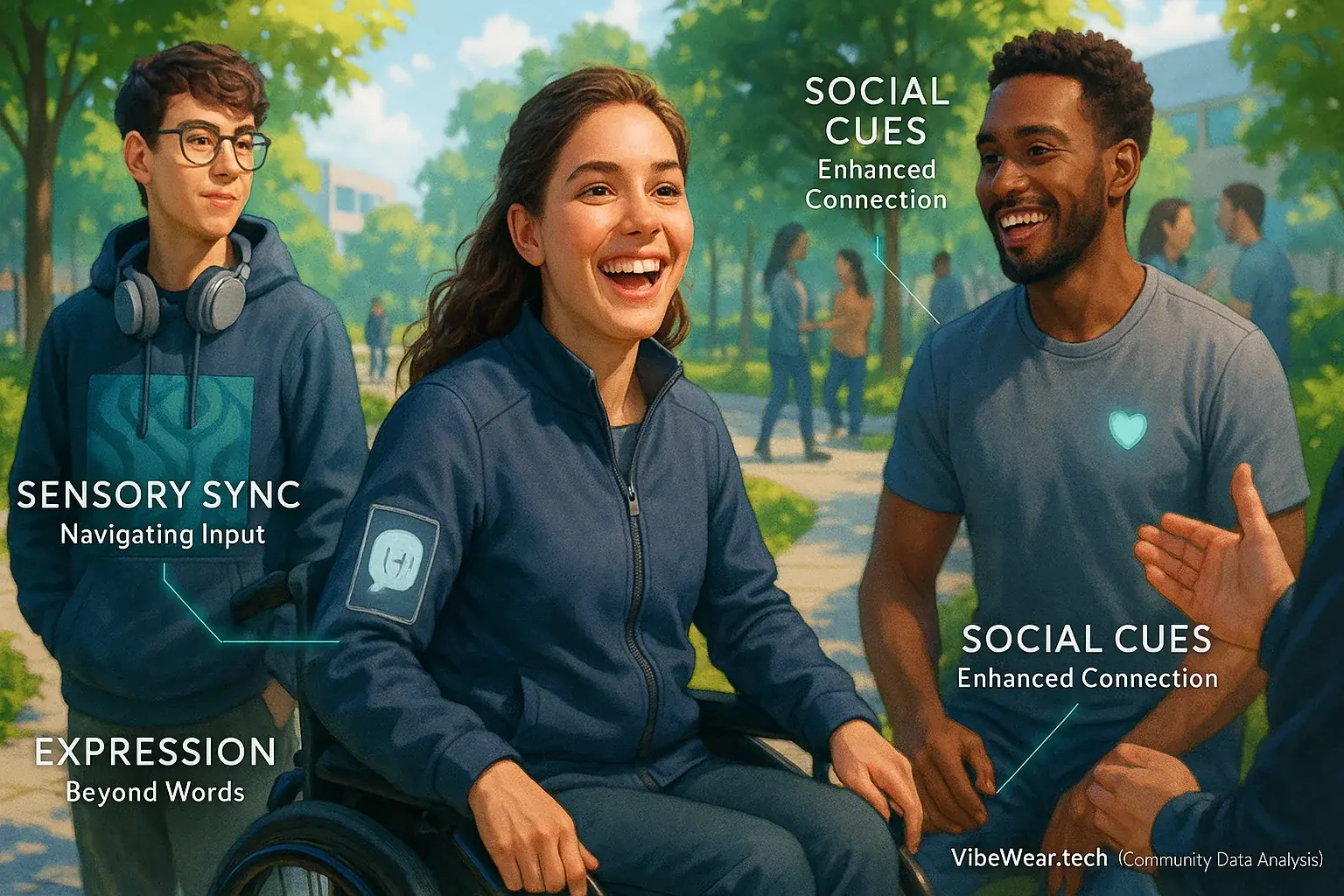 SOCIAL CUES
Enhanced Connection

SENSORY SYNC
Navigating Input

SOCIAL CUES
Enhanced Connection

EXPRESSION
Beyond Words

VibeWear.tech (Community Data Analysis)