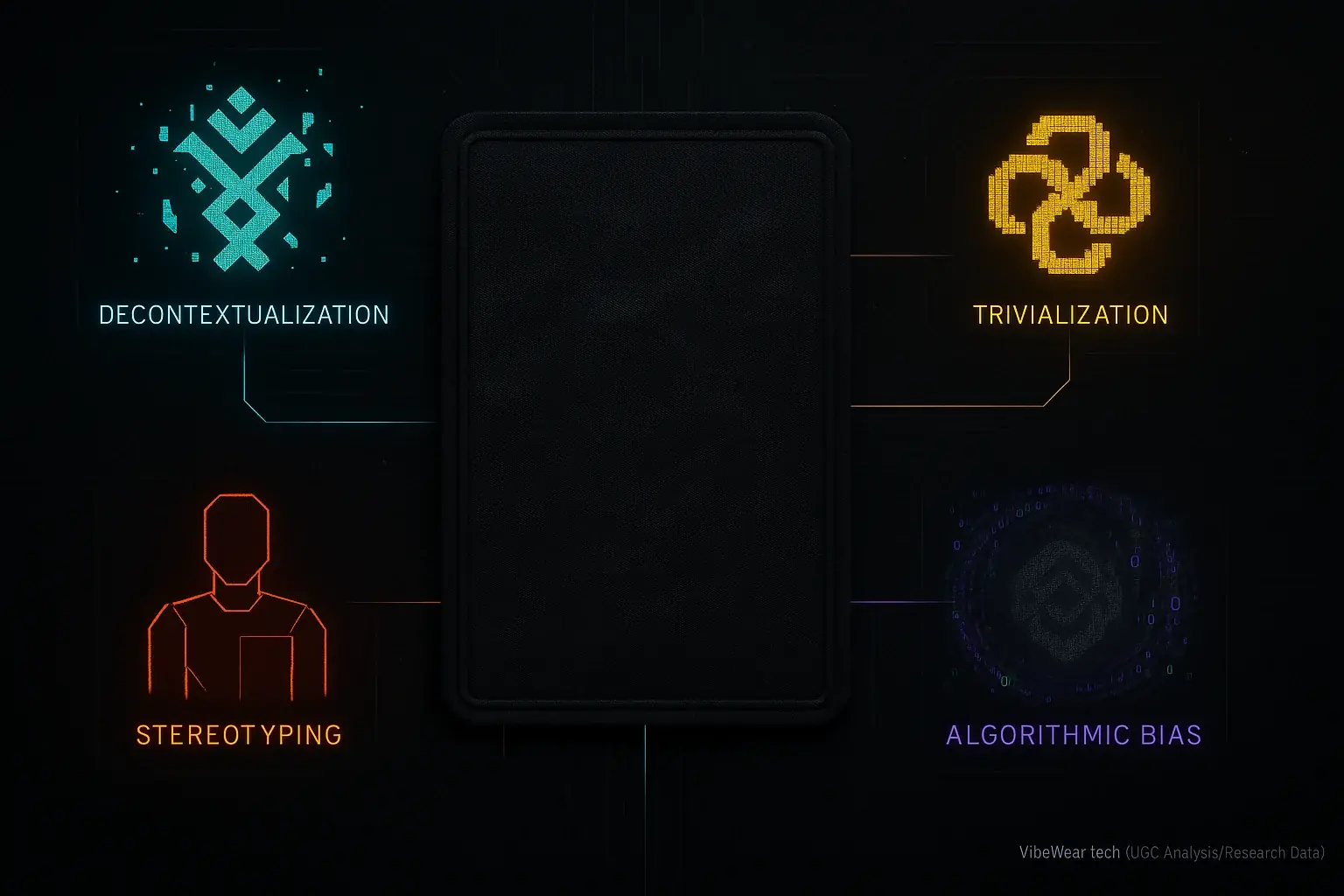 DECONTEXTUALIZATION

TRIVIALIZATION

STEREOTYPING

ALGORITHMIC BIAS

VibeWear tech (UGC Analysis/Research Data)